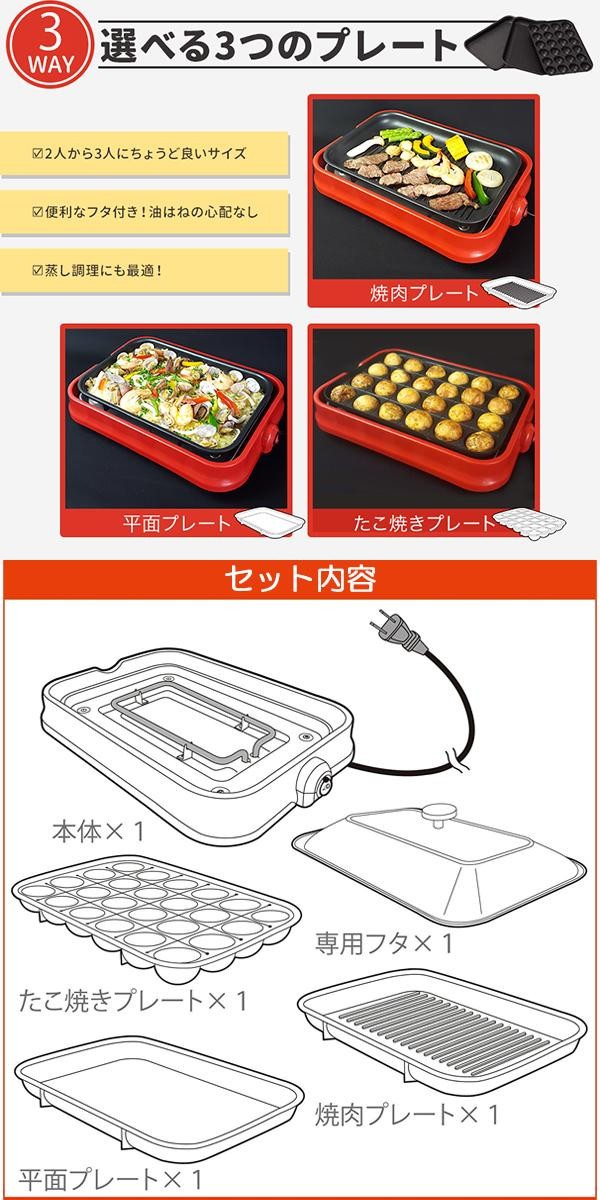 3
WAY
選べる3つのプレート

☑2人から3人にちょうど良いサイズ

☑便利なフタ付き！油はねの心配なし

☑蒸し調理にも最適！

焼肉プレート

平面プレート

たこ焼きプレート

セット内容

本体×１

専用フタ×１

たこ焼きプレート×１

焼肉プレート×１

平面プレート×１