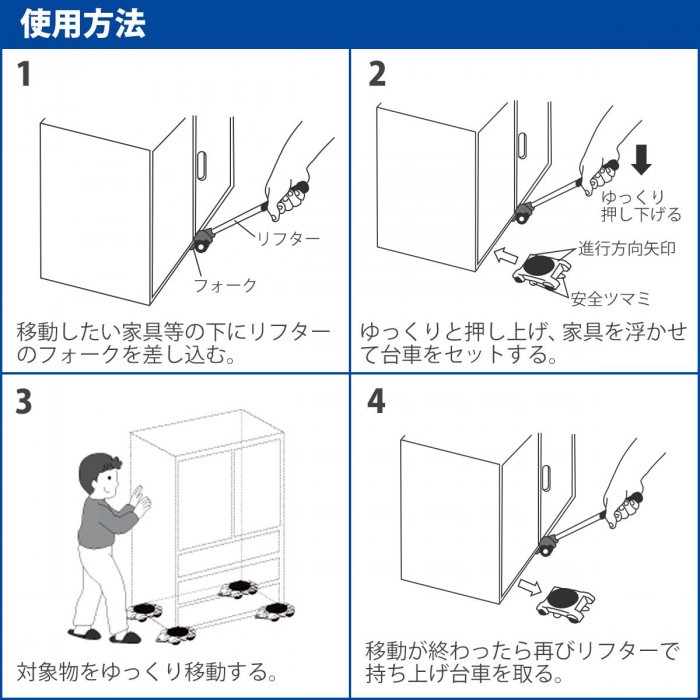 使用方法

1

リフター

フォーク

移動したい家具等の下にリフターのフォークを差し込む。

2

ゆっくり押し下げる

進行方向矢印

安全ツマミ

ゆっくりと押し上げ、家具を浮かせて台車をセットする。

3

対象物をゆっくり移動する。

4

移動が終わったら再びリフターで持ち上げ台車を取る。