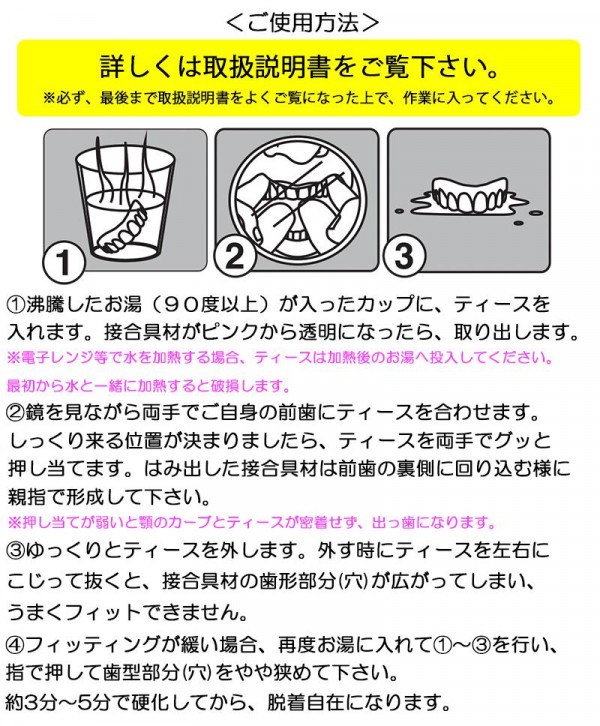 ＜ご使用方法＞

詳しくは取扱説明書をご覧下さい。

※必ず、最後まで取扱説明書をよくご覧になった上で、作業に入ってください。

1

2

3

①沸騰したお湯（９０度以上）が入ったカップに、ティースを入れます。接合具材がピンクから透明になったら、取り出します。
※電子レンジ等で水を加熱する場合、ティースは加熱後のお湯へ投入してください。
最初から水と一緒に加熱すると破損します。

②鏡を見ながら両手でご自身の前歯にティースを合わせます。しっくり来る位置が決まりましたら、ティースを両手でグッと押し当てます。はみ出した接合具材は前歯の裏側に回り込む様に親指で形成して下さい。
※押し当てが弱いと顎のカーブとティースが密着せず、出っ歯になります。

③ゆっくりとティースを外します。外す時にティースを左右にこじって抜くと、接合具材の歯形部分(穴)が広がってしまい、うまくフィットできません。

④フィッティングが緩い場合、再度お湯に入れて①～③を行い、指で押して歯型部分(穴)をやや狭めて下さい。
約3分～5分で硬化してから、脱着自在になります。