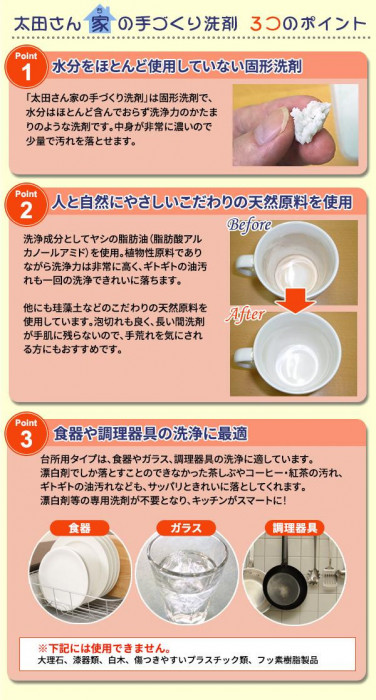 太田さん家の手づくり洗剤 3つのポイント

Point 1 水分をほとんど使用していない固形洗剤

「太田さん家の手づくり洗剤」は固形洗剤で、水分はほとんど含んでおらず洗浄力のかたまりのような洗剤です。中身が非常に濃いので少量で汚れを落とせます。

Point 2 人と自然にやさしいこだわりの天然原料を使用

洗浄成分としてヤシの脂肪油（脂肪酸アルカノールアミド）を使用。植物性原料でありながら洗浄力は非常に高く、ギトギトの油汚れも一回の洗浄できれいに落ちます。

他にも珪藻土などのこだわりの天然原料を使用しています。泡切れも良く、長い間洗剤が手肌に残らないので、手荒れを気にされる方にもおすすめです。

Before

After

Point 3 食器や調理器具の洗浄に最適

台所用タイプは、食器やガラス、調理器具の洗浄に適しています。
漂白剤でしか落とすことのできなかった茶しぶやコーヒー・紅茶の汚れ、ギトギトの油汚れなども、サッパリときれいに落としてくれます。
漂白剤等の専用洗剤が不要となり、キッチンがスマートに！

食器

ガラス

調理器具

※下記には使用できません。
大理石、漆器類、白木、傷つきやすいプラスチック類、フッ素樹脂製品