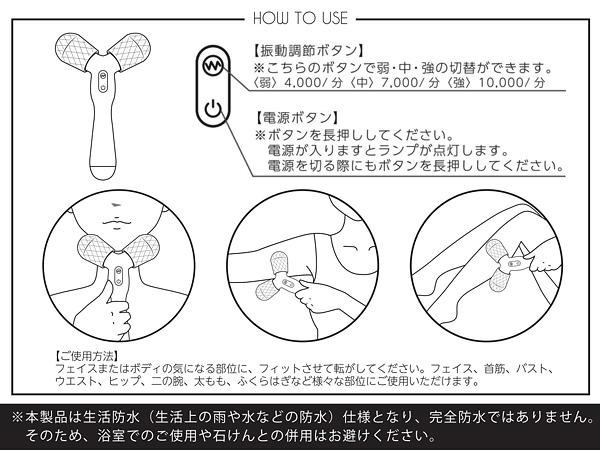 HOW TO USE

【振動調節ボタン】
※こちらのボタンで弱･中･強の切替ができます。
〈弱〉4,000/分〈中〉7,000/分〈強〉10,000/分

【電源ボタン】
※ボタンを長押ししてください。
電源が入りますとランプが点灯します。
電源を切る際にもボタンを長押ししてください。

【ご使用方法】
フェイスまたはボディの気になる部位に、フィットさせて転がしてください。フェイス、首筋、バスト、ウエスト、ヒップ、二の腕、太もも、ふくらはぎなど様々な部位にご使用いただけます。

※本製品は生活防水（生活上の雨や水などの防水）仕様となり、完全防水ではありません。
そのため、浴室でのご使用や石けんとの併用はお避けください。