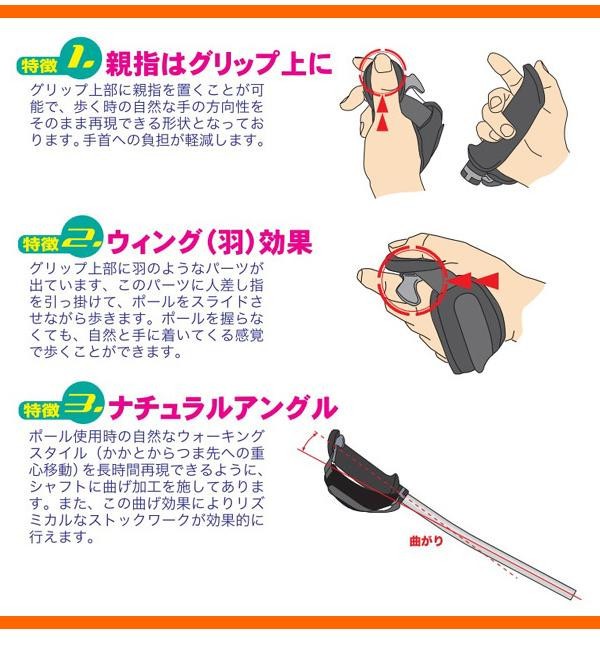 特徴 1. 親指はグリップ上に

グリップ上部に親指を置くことが可能で、歩く時の自然な手の方向性をそのまま再現できる形状となっております。手首への負担が軽減します。

特徴 2. ウィング（羽）効果

グリップ上部に羽のようなパーツが出ています、このパーツに人差し指を引っ掛けて、ポールをスライドさせながら歩きます。ポールを握らなくても、自然と手に着いてくる感覚で歩くことができます。

特徴 3. ナチュラルアングル

ポール使用時の自然なウォーキングスタイル（かかとからつま先への重心移動）を長時間再現できるように、シャフトに曲げ加工を施してあります。また、この曲げ効果によりリズミカルなストックワークが効果的に行えます。

曲がり