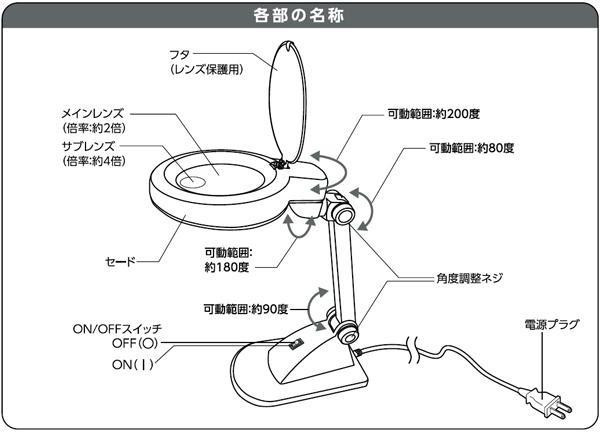 各部の名称

フタ
(レンズ保護用)

メインレンズ
(倍率:約2倍)

サブレンズ
(倍率:約4倍)

可動範囲:約200度

可動範囲:約80度

セード

可動範囲:
約180度

角度調整ネジ

可動範囲:約90度

ON/OFFスイッチ
OFF(O)
ON(I)

電源プラグ