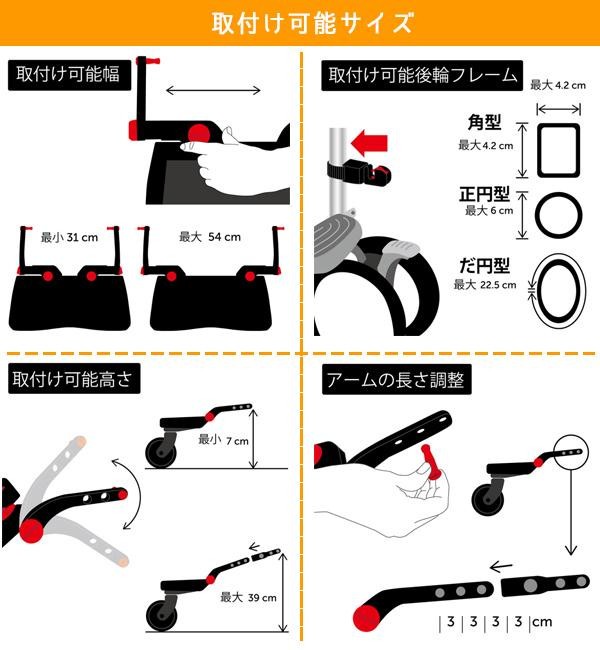 取付け可能サイズ

取付け可能幅

最小 31 cm

最大 54 cm

取付け可能後輪フレーム

最大 4.2 cm

角型
最大 4.2 cm

正円型
最大 6 cm

だ円型
最大 22.5 cm

取付け可能高さ

最小 7 cm

最大 39 cm

アームの長さ調整

| 3 | 3 | 3 | 3 |cm