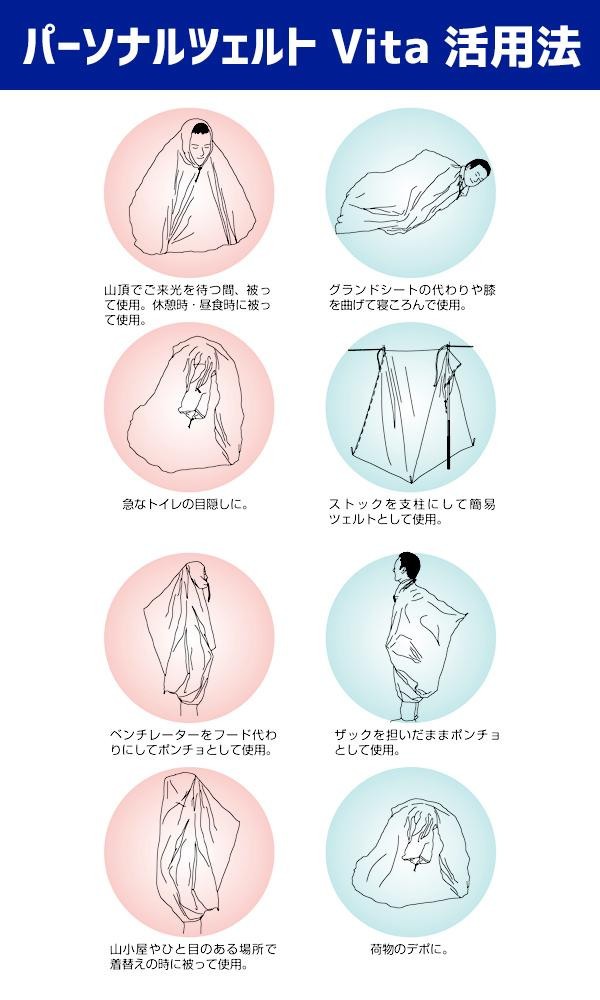 パーソナルツェルト Vita 活用法

山頂でご来光を待つ間、被って使用。休憩時・昼食時に被って使用。

グランドシートの代わりや膝を曲げて寝ころんで使用。

急なトイレの目隠しに。

ストックを支柱にして簡易ツェルトとして使用。

ベンチレーターをフード代わりにしてポンチョとして使用。

ザックを担いだままポンチョとして使用。

山小屋やひと目のある場所で着替えの時に被って使用。

荷物のデポに。