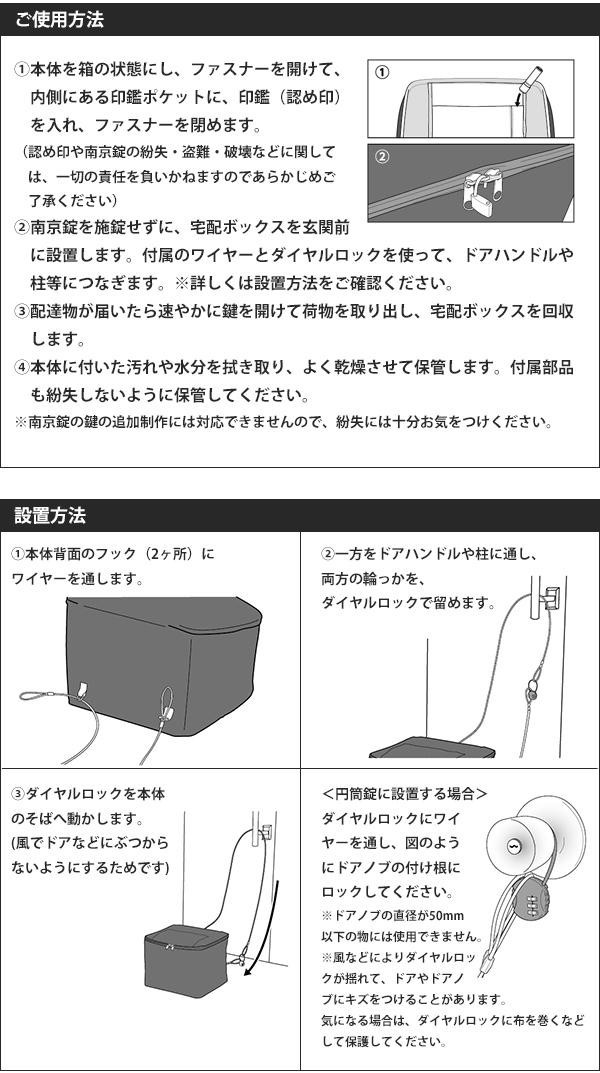 ご使用方法

①本体を箱の状態にし、ファスナーを開けて、内側にある印鑑ポケットに、印鑑（認め印）を入れ、ファスナーを閉めます。
（認め印や南京錠の紛失・盗難・破壊などに関しては、一切の責任を負いかねますのであらかじめご了承ください）

①

②

②南京錠を施錠せずに、宅配ボックスを玄関前に設置します。付属のワイヤーとダイヤルロックを使って、ドアハンドルや柱等につなぎます。※詳しくは設置方法をご確認ください。
③配達物が届いたら速やかに鍵を開けて荷物を取り出し、宅配ボックスを回収します。
④本体に付いた汚れや水分を拭き取り、よく乾燥させて保管します。付属部品も紛失しないように保管してください。
※南京錠の鍵の追加制作には対応できませんので、紛失には十分お気をつけください。

設置方法

①本体背面のフック（2ヶ所）にワイヤーを通します。

②一方をドアハンドルや柱に通し、両方の輪っかを、ダイヤルロックで留めます。

③ダイヤルロックを本体のそばへ動かします。
(風でドアなどにぶつからないようにするためです)

＜円筒錠に設置する場合＞
ダイヤルロックにワイヤーを通し、図のようにドアノブの付け根にロックしてください。
※ドアノブの直径が50mm以下の物には使用できません。
※風などによりダイヤルロックが揺れて、ドアやドアノブにキズをつけることがあります。
気になる場合は、ダイヤルロックに布を巻くなどして保護してください。