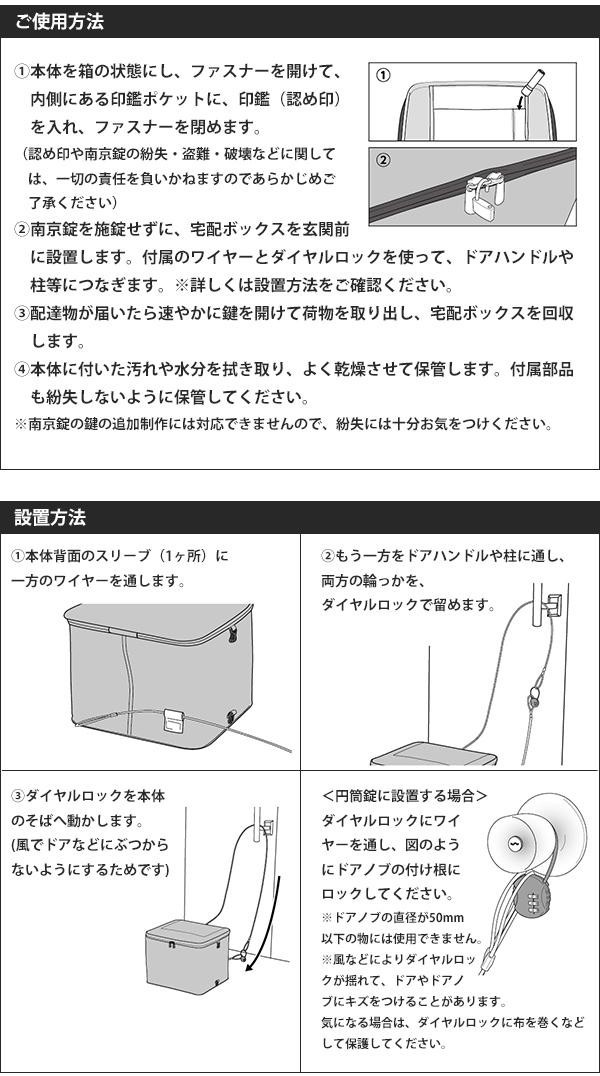 ご使用方法

①本体を箱の状態にし、ファスナーを開けて、内側にある印鑑ポケットに、印鑑（認め印）を入れ、ファスナーを閉めます。
（認め印や南京錠の紛失・盗難・破壊などに関しては、一切の責任を負いかねますのであらかじめご了承ください）

①

②

②南京錠を施錠せずに、宅配ボックスを玄関前に設置します。付属のワイヤーとダイヤルロックを使って、ドアハンドルや柱等につなぎます。※詳しくは設置方法をご確認ください。
③配達物が届いたら速やかに鍵を開けて荷物を取り出し、宅配ボックスを回収します。
④本体に付いた汚れや水分を拭き取り、よく乾燥させて保管します。付属部品も紛失しないように保管してください。
※南京錠の鍵の追加制作には対応できませんので、紛失には十分お気をつけください。

設置方法

①本体背面のスリーブ（1ヶ所）に一方のワイヤーを通します。

②もう一方をドアハンドルや柱に通し、両方の輪っかを、ダイヤルロックで留めます。

③ダイヤルロックを本体のそばへ動かします。(風でドアなどにぶつからないようにするためです)

＜円筒錠に設置する場合＞
ダイヤルロックにワイヤーを通し、図のようにドアノブの付け根にロックしてください。
※ドアノブの直径が50mm以下の物には使用できません。
※風などによりダイヤルロックが揺れて、ドアやドアノブにキズをつけることがあります。
気になる場合は、ダイヤルロックに布を巻くなどして保護してください。