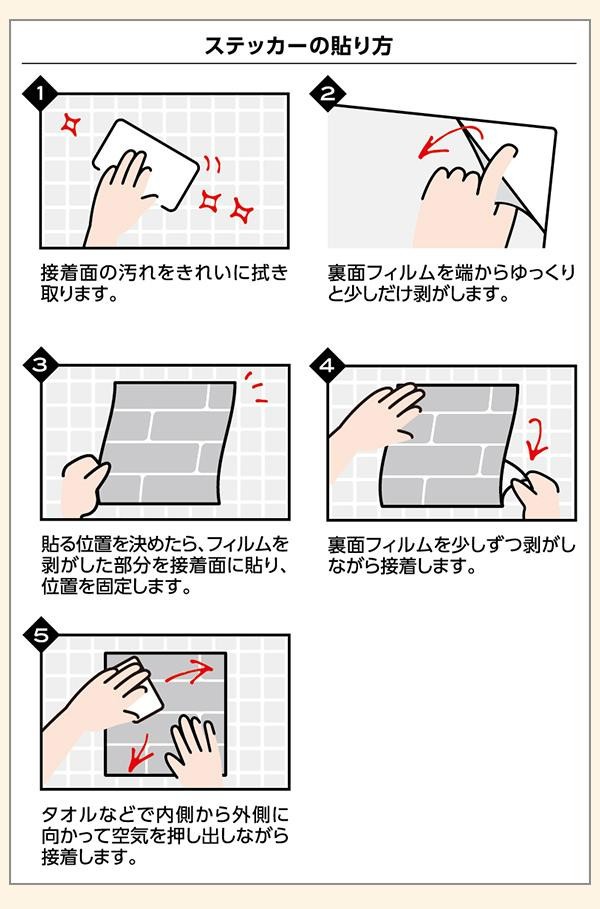 ステッカーの貼り方

1

接着面の汚れをきれいに拭き取ります。

2

裏面フィルムを端からゆっくりと少しだけ剥がします。

3

貼る位置を決めたら、フィルムを剥がした部分を接着面に貼り、位置を固定します。

4

裏面フィルムを少しずつ剥がしながら接着します。

5

タオルなどで内側から外側に向かって空気を押し出しながら接着します。