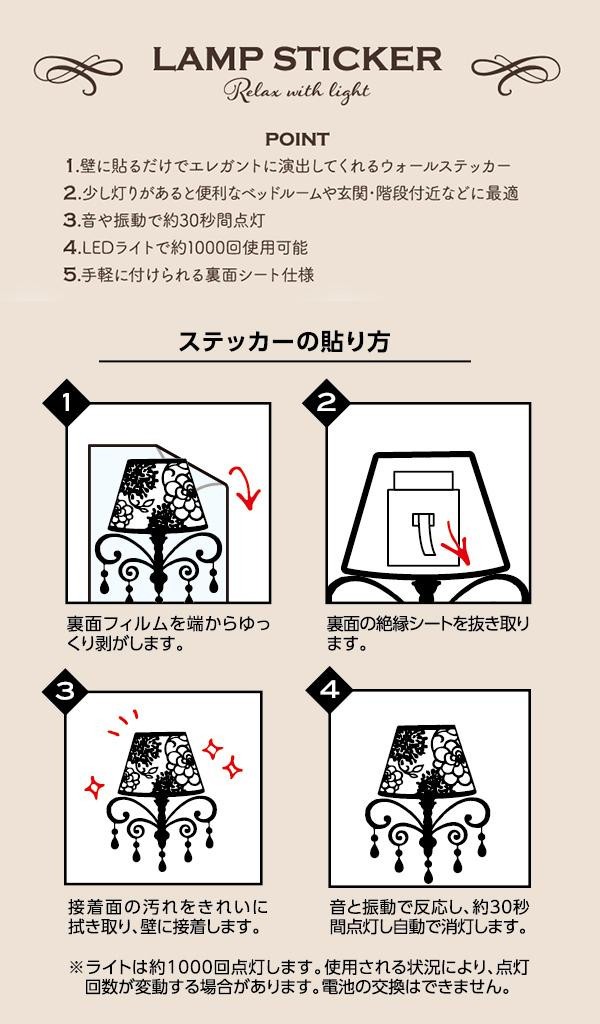 LAMP STICKER
Relax with light

POINT
1.壁に貼るだけでエレガントに演出してくれるウォールステッカー
2.少し灯りがあると便利なベッドルームや玄関・階段付近などに最適
3.音や振動で約30秒間点灯
4.LEDライトで約1000回使用可能
5.手軽に付けられる裏面シート仕様

ステッカーの貼り方

1
裏面フィルムを端からゆっくり剥がします。

2
裏面の絶縁シートを抜き取ります。

3
接着面の汚れをきれいに拭き取り、壁に接着します。

4
音と振動で反応し、約30秒間点灯し自動で消灯します。

※ライトは約1000回点灯します。使用される状況により、点灯回数が変動する場合があります。電池の交換はできません。