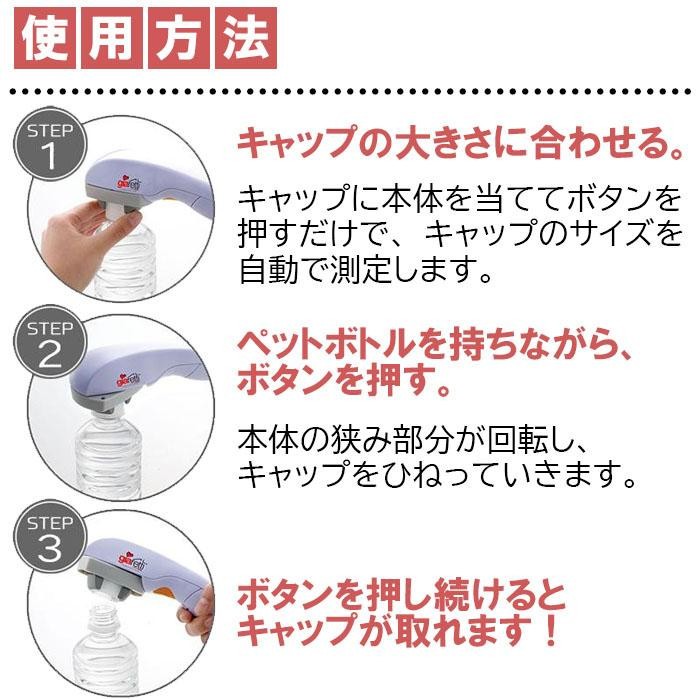 使用方法

STEP 1

キャップの大きさに合わせる。

キャップに本体を当ててボタンを押すだけで、キャップのサイズを自動で測定します。

STEP 2

ペットボトルを持ちながら、ボタンを押す。

本体の狭み部分が回転し、キャップをひねっていきます。

STEP 3

ボタンを押し続けるとキャップが取れます！