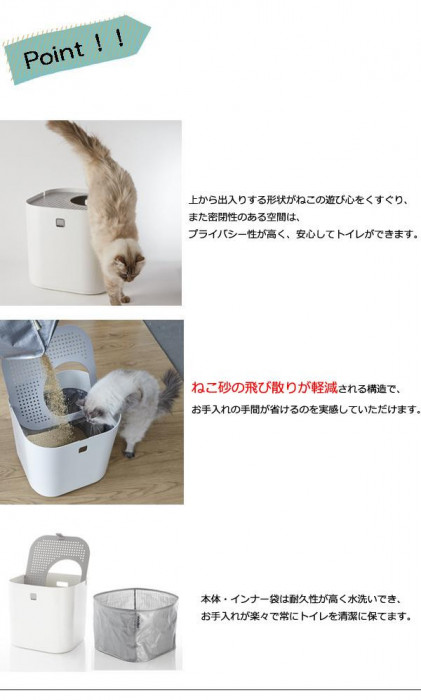 Point！！

上から出入りする形状がねこの遊び心をくすぐり、
また密閉性のある空間は、
プライバシー性が高く、安心してトイレができます。

ねこ砂の飛び散りが軽減される構造で、
お手入れの手間が省けるのを実感していただけます。

本体・インナー袋は耐久性が高く水洗いでき、
お手入れが楽々で常にトイレを清潔に保てます。