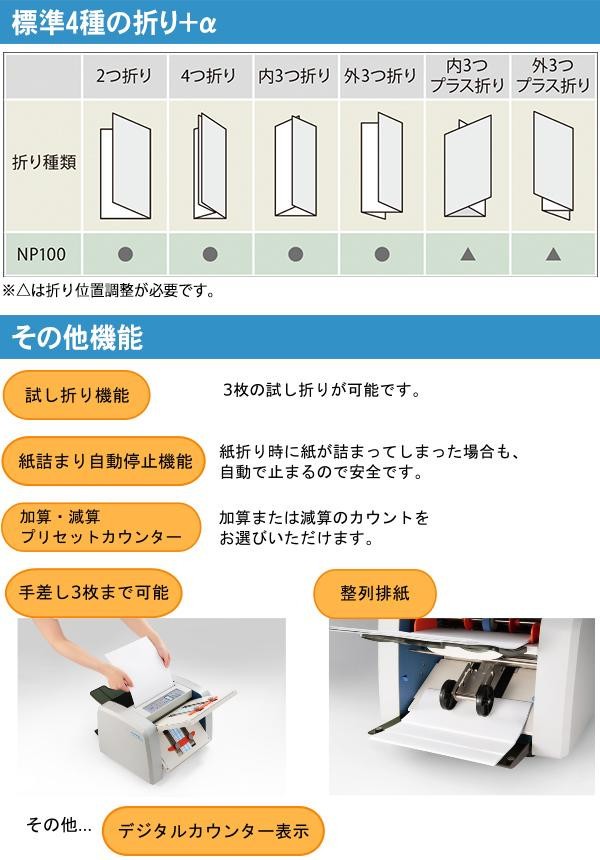 標準4種の折り+α

| | 2つ折り | 4つ折り | 内3つ折り | 外3つ折り | 内3つプラス折り | 外3つプラス折り |
|---|---|---|---|---|---|---|
| 折り種類 | | | | | | |
| NP100 | ● | ● | ● | ● | ▲ | ▲ |

※△は折り位置調整が必要です。

その他機能

試し折り機能
3枚の試し折りが可能です。

紙詰まり自動停止機能
紙折り時に紙が詰まってしまった場合も、自動で止まるので安全です。

加算・減算プリセットカウンター
加算または減算のカウントをお選びいただけます。

手差し3枚まで可能

整列排紙

その他...
デジタルカウンター表示