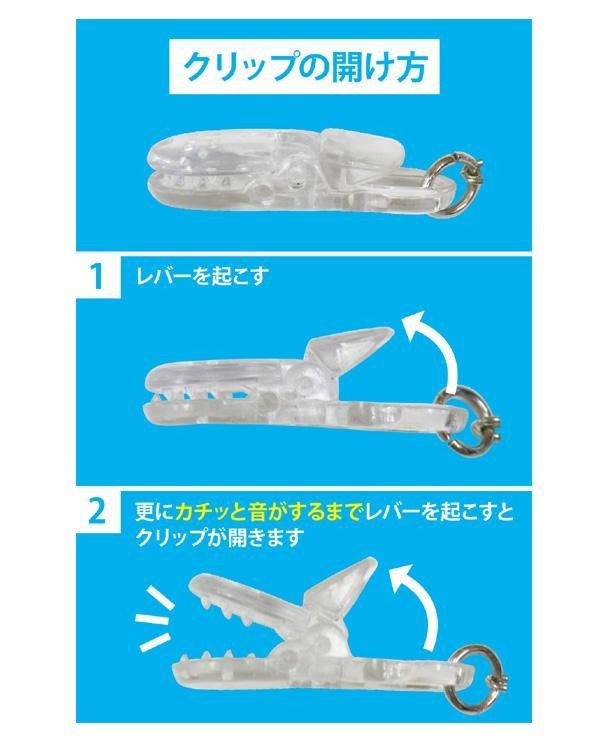 クリップの開け方

1 レバーを起こす

2 更にカチッと音がするまでレバーを起こすとクリップが開きます