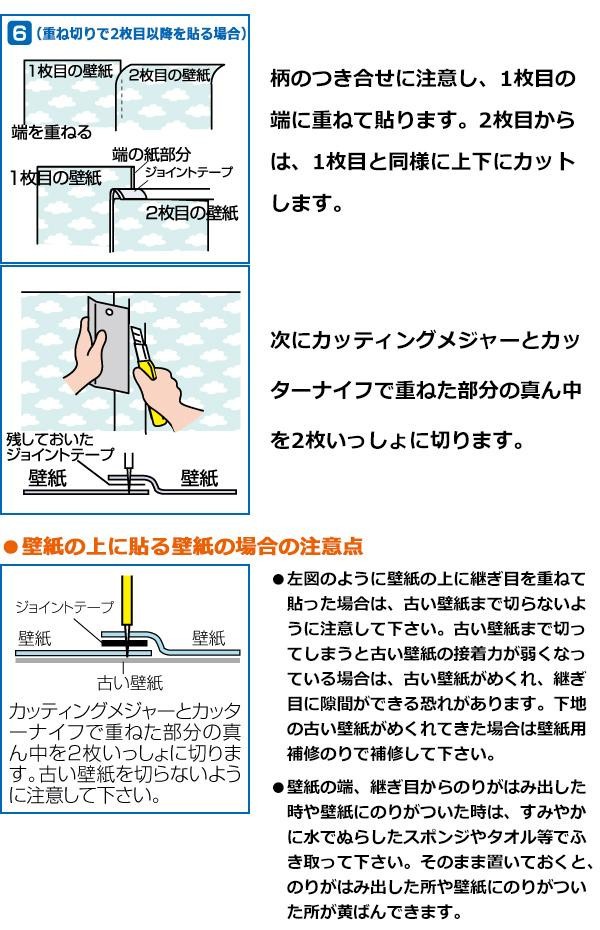 6 (重ね切りで2枚目以降を貼る場合)

1枚目の壁紙
2枚目の壁紙
端を重ねる
端の紙部分
ジョイントテープ
1枚目の壁紙
2枚目の壁紙

柄のつき合せに注意し、1枚目の端に重ねて貼ります。2枚目からは、1枚目と同様に上下にカットします。

残しておいたジョイントテープ
壁紙
壁紙

次にカッティングメジャーとカッターナイフで重ねた部分の真ん中を2枚いっしょに切ります。

●壁紙の上に貼る壁紙の場合の注意点

ジョイントテープ
壁紙
壁紙
古い壁紙
カッティングメジャーとカッターナイフで重ねた部分の真ん中を2枚いっしょに切ります。古い壁紙を切らないように注意して下さい。

●左図のように壁紙の上に継ぎ目を重ねて貼った場合は、古い壁紙まで切らないように注意して下さい。古い壁紙まで切ってしまうと古い壁紙の接着力が弱くなっている場合は、古い壁紙がめくれ、継ぎ目に隙間ができる恐れがあります。下地の古い壁紙がめくれてきた場合は壁紙用補修のりで補修して下さい。

●壁紙の端、継ぎ目からのりがはみ出した時や壁紙にのりがついた時は、すみやかに水でぬらしたスポンジやタオル等でふき取って下さい。そのまま置いておくと、のりがはみ出した所や壁紙にのりがついた所が黄ばんできます。