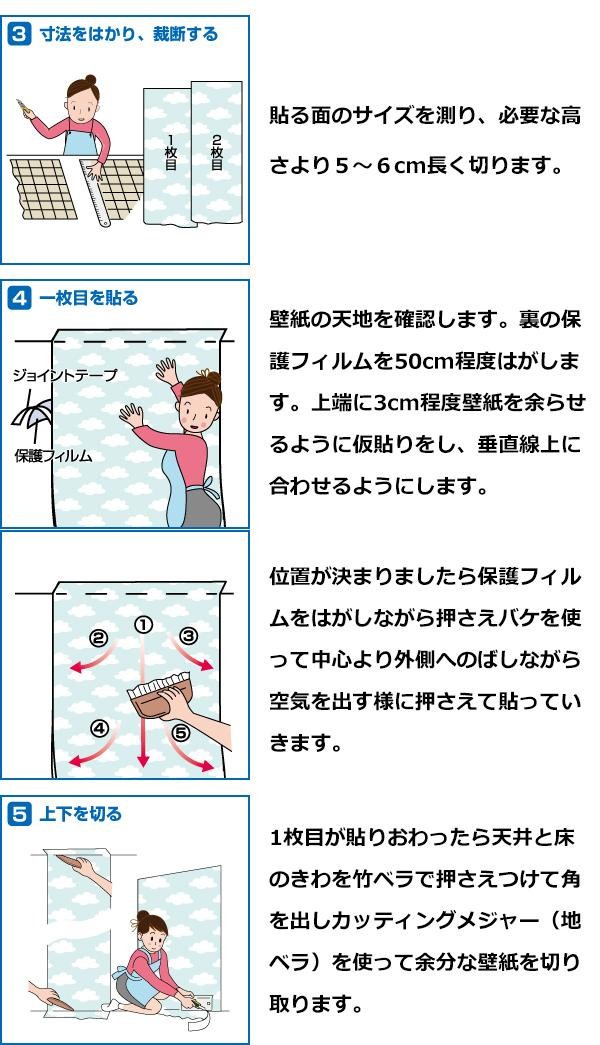 3 寸法をはかり、裁断する

1枚目

2枚目

貼る面のサイズを測り、必要な高さより5～6cm長く切ります。

4 一枚目を貼る

ジョイントテープ

保護フィルム

壁紙の天地を確認します。裏の保護フィルムを50cm程度はがします。上端に3cm程度壁紙を余らせるように仮貼りをし、垂直線上に合わせるようにします。

① ② ③ ④ ⑤

位置が決まりましたら保護フィルムをはがしながら押さえバケを使って中心より外側へのばしながら空気を出す様に押さえて貼っていきます。

5 上下を切る

1枚目が貼りおわったら天井と床のきわを竹ベラで押さえつけて角を出しカッティングメジャー（地ベラ）を使って余分な壁紙を切り取ります。