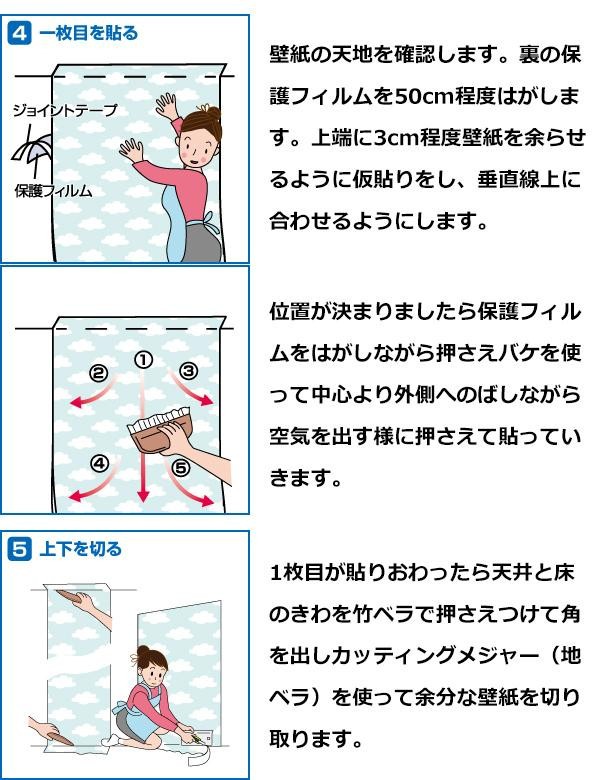 4 一枚目を貼る

ジョイントテープ

保護フィルム

壁紙の天地を確認します。裏の保護フィルムを50cm程度はがします。上端に3cm程度壁紙を余らせるように仮貼りをし、垂直線上に合わせるようにします。

①
②
③
④
⑤

位置が決まりましたら保護フィルムをはがしながら押さえバケを使って中心より外側へのばしながら空気を出す様に押さえて貼っていきます。

5 上下を切る

1枚目が貼りおわったら天井と床のきわを竹ベラで押さえつけて角を出しカッティングメジャー（地ベラ）を使って余分な壁紙を切り取ります。