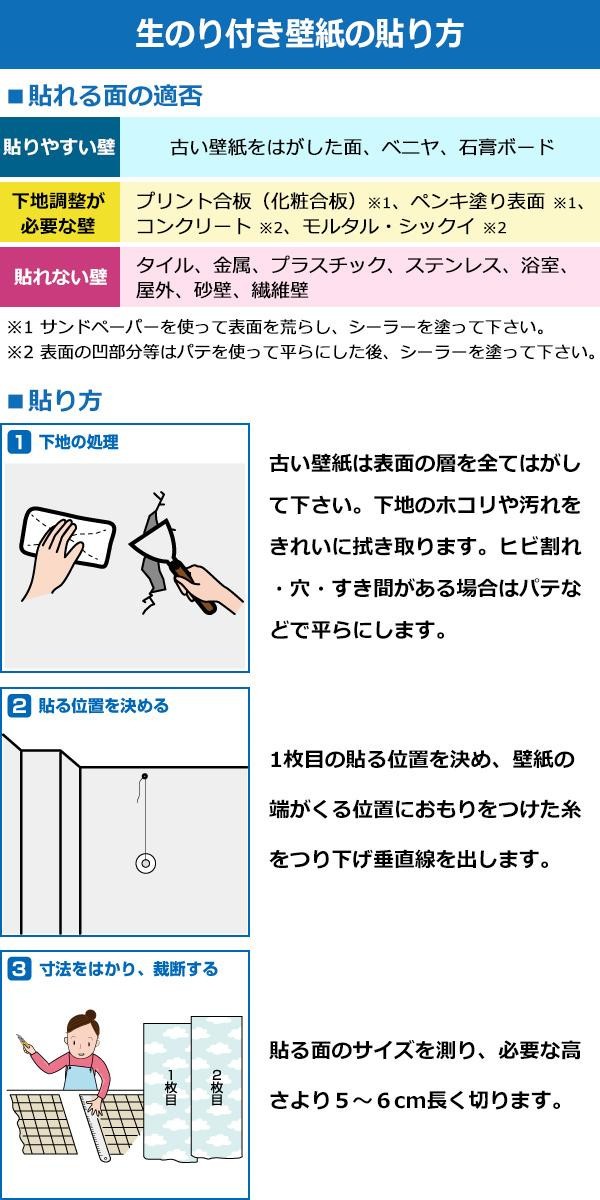 生のり付き壁紙の貼り方

■貼れる面の適否

| 貼りやすい壁 | 古い壁紙をはがした面、ベニヤ、石膏ボード |
|---|---|
| 下地調整が必要な壁 | プリント合板（化粧合板）※1、ペンキ塗り表面 ※1、コンクリート ※2、モルタル・シックイ ※2 |
| 貼れない壁 | タイル、金属、プラスチック、ステンレス、浴室、屋外、砂壁、繊維壁 |

※1 サンドペーパーを使って表面を荒らし、シーラーを塗って下さい。
※2 表面の凹部分等はパテを使って平らにした後、シーラーを塗って下さい。

■貼り方

1 下地の処理

古い壁紙は表面の層を全てはがして下さい。下地のホコリや汚れをきれいに拭き取ります。ヒビ割れ・穴・すき間がある場合はパテなどで平らにします。

2 貼る位置を決める

1枚目の貼る位置を決め、壁紙の端がくる位置におもりをつけた糸をつり下げ垂直線を出します。

3 寸法をはかり、裁断する

1枚目
2枚目

貼る面のサイズを測り、必要な高さより５～６cm長く切ります。