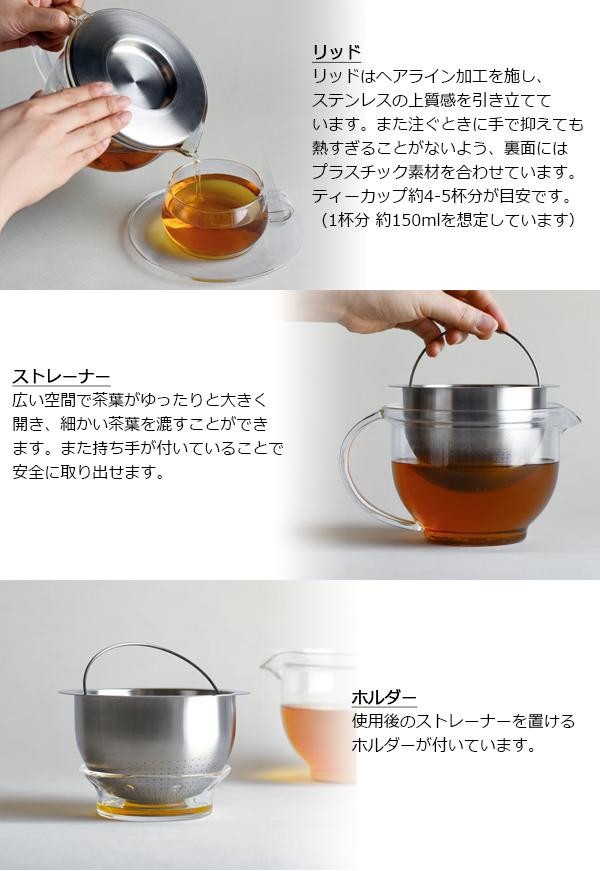 リッド
リッドはヘアライン加工を施し、ステンレスの上質感を引き立てています。また注ぐときに手で抑えても熱すぎることがないよう、裏面にはプラスチック素材を合わせています。ティーカップ約4-5杯分が目安です。（1杯分 約150mlを想定しています）

ストレーナー
広い空間で茶葉がゆったりと大きく開き、細かい茶葉を漉すことができます。また持ち手が付いていることで安全に取り出せます。

ホルダー
使用後のストレーナーを置けるホルダーが付いています。