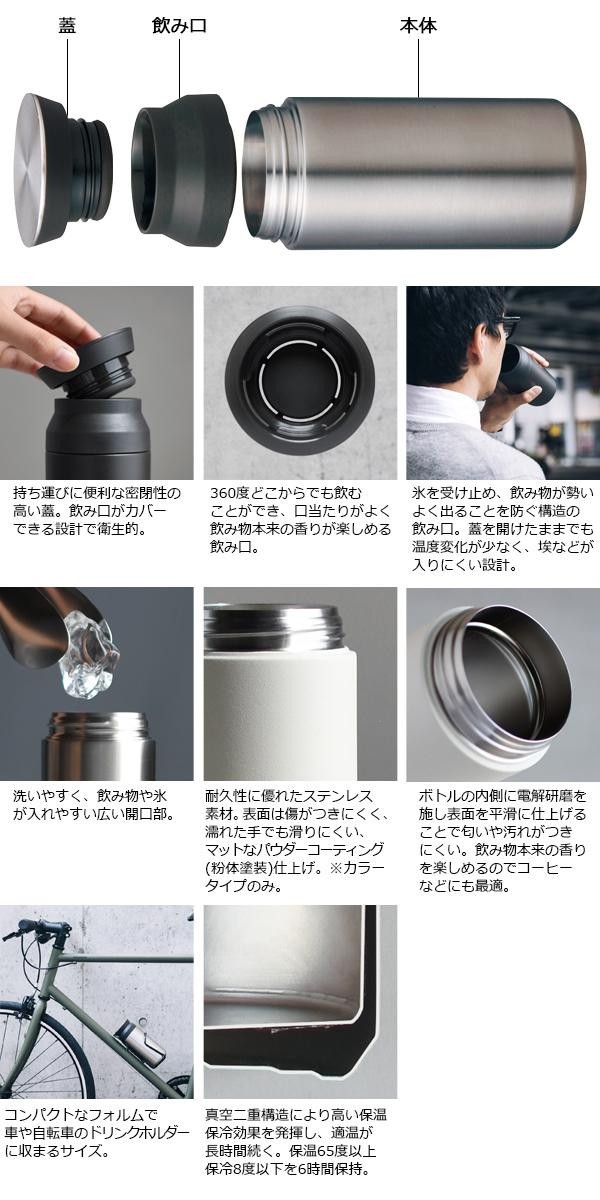 蓋

飲み口

本体

持ち運びに便利な密閉性の高い蓋。飲み口がカバーできる設計で衛生的。

360度どこからでも飲むことができ、口当たりがよく飲み物本来の香りが楽しめる飲み口。

氷を受け止め、飲み物が勢いよく出ることを防ぐ構造の飲み口。蓋を開けたままでも温度変化が少なく、埃などが入りにくい設計。

洗いやすく、飲み物や氷が入れやすい広い開口部。

耐久性に優れたステンレス素材。表面は傷がつきにくく、濡れた手でも滑りにくい、マットなパウダーコーティング(粉体塗装)仕上げ。※カラータイプのみ。

ボトルの内側に電解研磨を施し表面を平滑に仕上げることで匂いや汚れがつきにくい。飲み物本来の香りを楽しめるのでコーヒーなどにも最適。

コンパクトなフォルムで車や自転車のドリンクホルダーに収まるサイズ。

真空二重構造により高い保温保冷効果を発揮し、適温が長時間続く。保温65度以上保冷8度以下を6時間保持。