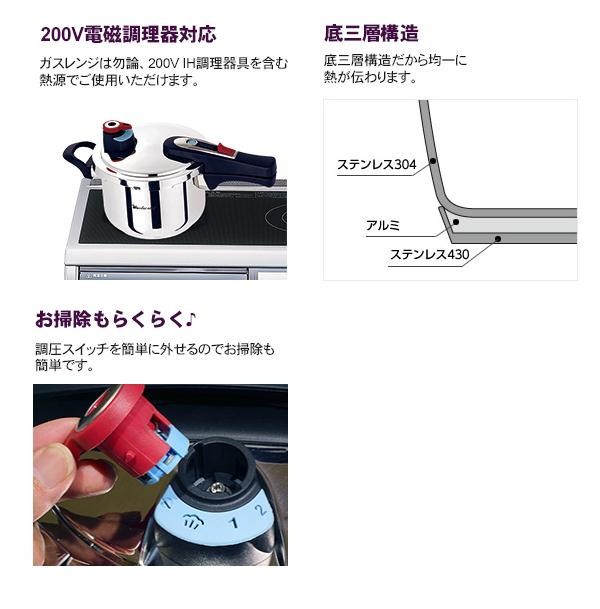 200V電磁調理器対応

ガスレンジは勿論、200V IH調理器具を含む熱源でご使用いただけます。

底三層構造

底三層構造だから均一に熱が伝わります。

ステンレス304

アルミ

ステンレス430

お掃除もらくらく♪

調圧スイッチを簡単に外せるのでお掃除も簡単です。

1

2