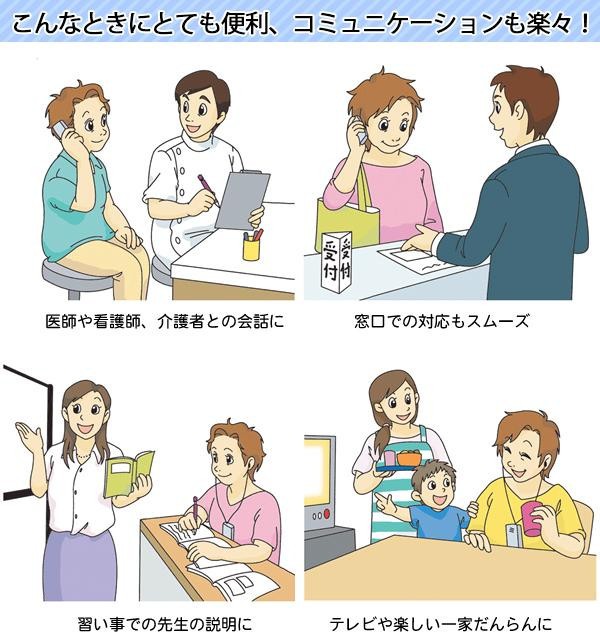 こんなときにとても便利、コミュニケーションも楽々！

受付

受付

医師や看護師、介護者との会話に

窓口での対応もスムーズ

習い事での先生の説明に

テレビや楽しい一家だんらんに