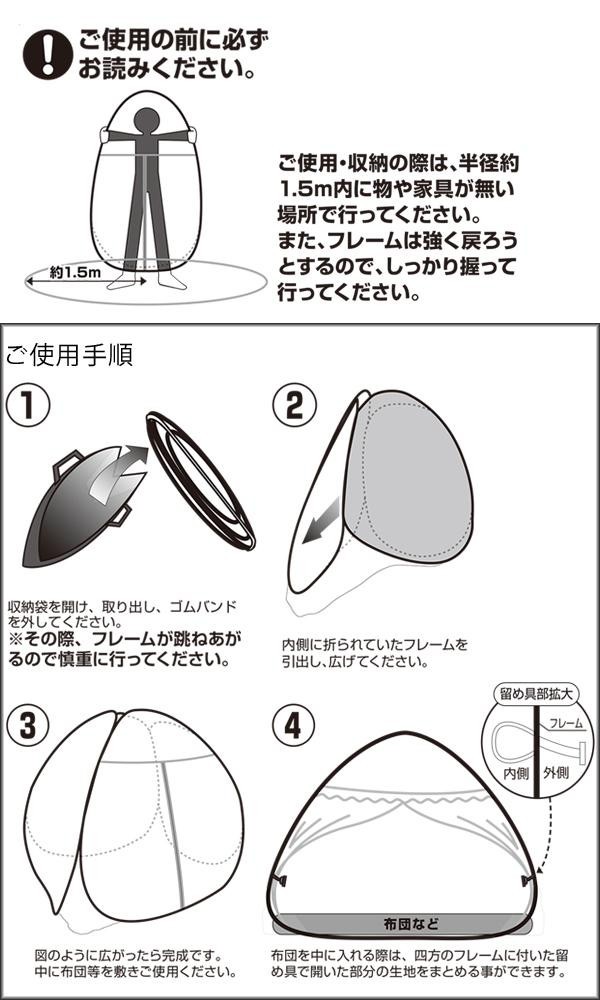 ご使用の前に必ずお読みください。

約1.5m

ご使用・収納の際は、半径約1.5m内に物や家具が無い場所で行ってください。
また、フレームは強く戻ろうとするので、しっかり握って行ってください。

ご使用手順

1

収納袋を開け、取り出し、ゴムバンドを外してください。
※その際、フレームが跳ねあがるので慎重に行ってください。

2

内側に折られていたフレームを引出し、広げてください。

3

図のように広がったら完成です。
中に布団等を敷きご使用ください。

4

留め具部拡大

フレーム

内側

外側

布団など

布団を中に入れる際は、四方のフレームに付いた留め具で開いた部分の生地をまとめる事ができます。