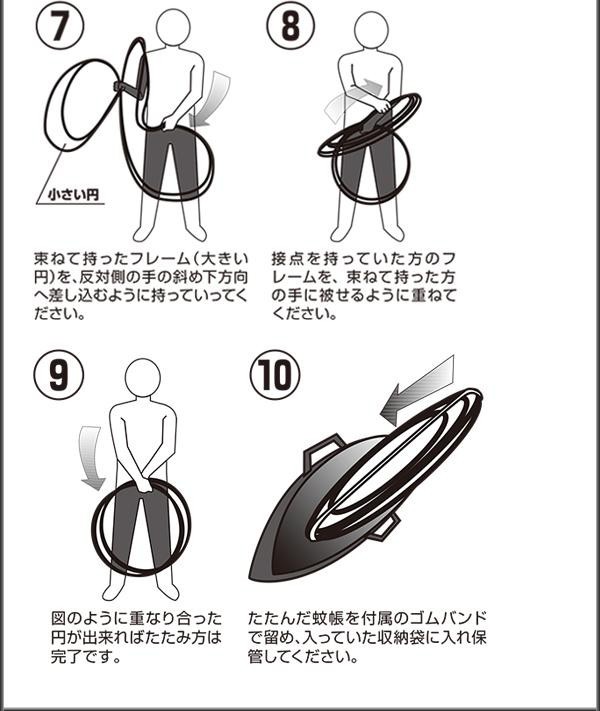 ⑦

小さい円

束ねて持ったフレーム(大きい円)を、反対側の手の斜め下方向へ差し込むように持っていってください。

⑧

接点を持っていた方のフレームを、束ねて持った方の手に被せるように重ねてください。

⑨

図のように重なり合った円が出来ればたたみ方は完了です。

⑩

たたんだ蚊帳を付属のゴムバンドで留め、入っていた収納袋に入れ保管してください。