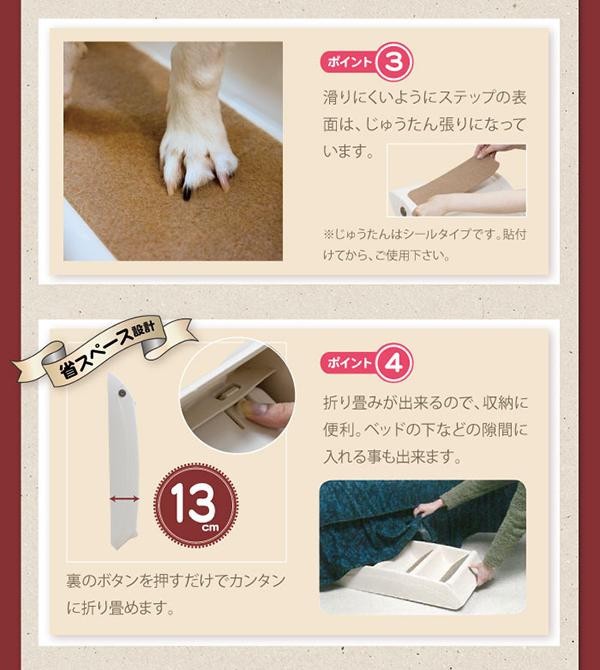 ポイント 3

滑りにくいようにステップの表面は、じゅうたん張りになっています。

※じゅうたんはシールタイプです。貼付けてから、ご使用下さい。

省スペース設計

13 cm

裏のボタンを押すだけでカンタンに折り畳めます。

ポイント 4

折り畳みが出来るので、収納に便利。ベッドの下などの隙間に入れる事も出来ます。