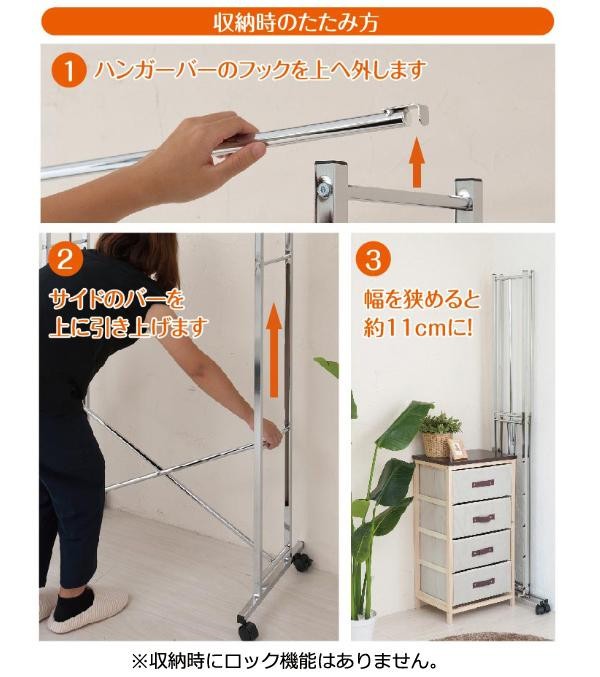 収納時のたたみ方

1 ハンガーバーのフックを上へ外します

2 サイドのバーを上に引き上げます

3 幅を狭めると約11cmに!

※収納時にロック機能はありません。