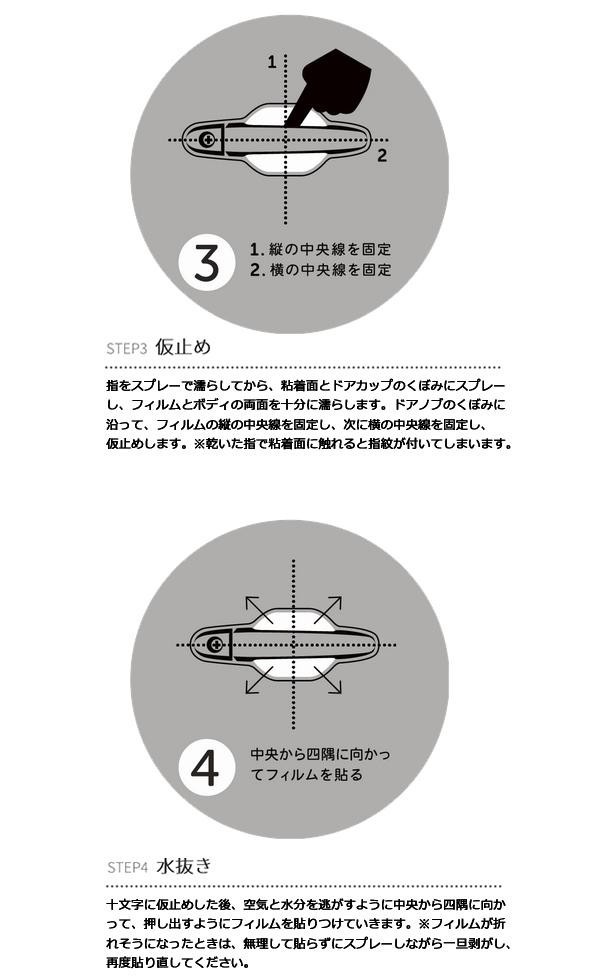 1
2
3
1. 縦の中央線を固定
2. 横の中央線を固定

STEP3 仮止め

指をスプレーで濡らしてから、粘着面とドアカップのくぼみにスプレーし、フィルムとボディの両面を十分に濡らします。ドアノブのくぼみに沿って、フィルムの縦の中央線を固定し、次に横の中央線を固定し、仮止めします。※乾いた指で粘着面に触れると指紋が付いてしまいます。

4
中央から四隅に向かってフィルムを貼る

STEP4 水抜き

十文字に仮止めした後、空気と水分を逃がすように中央から四隅に向かって、押し出すようにフィルムを貼りつけていきます。※フィルムが折れそうになったときは、無理して貼らずにスプレーしながら一旦剥がし、再度貼り直してください。