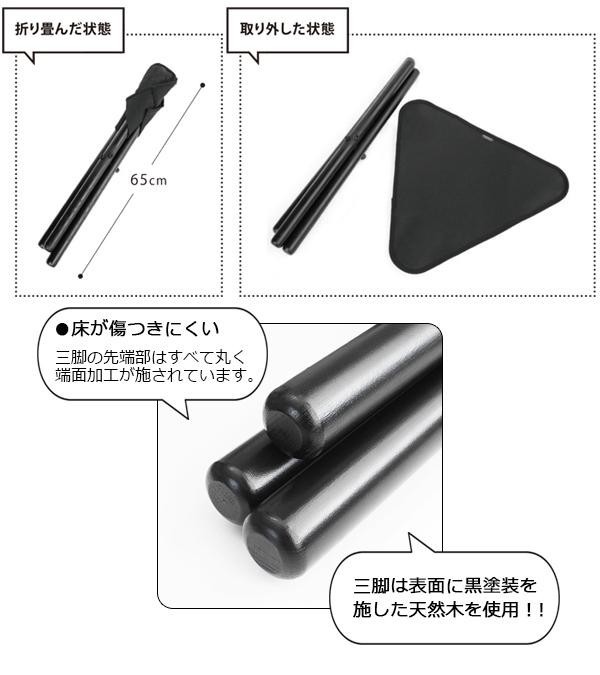 折り畳んだ状態

65cm

取り外した状態

●床が傷つきにくい
三脚の先端部はすべて丸く端面加工が施されています。

三脚は表面に黒塗装を施した天然木を使用！！