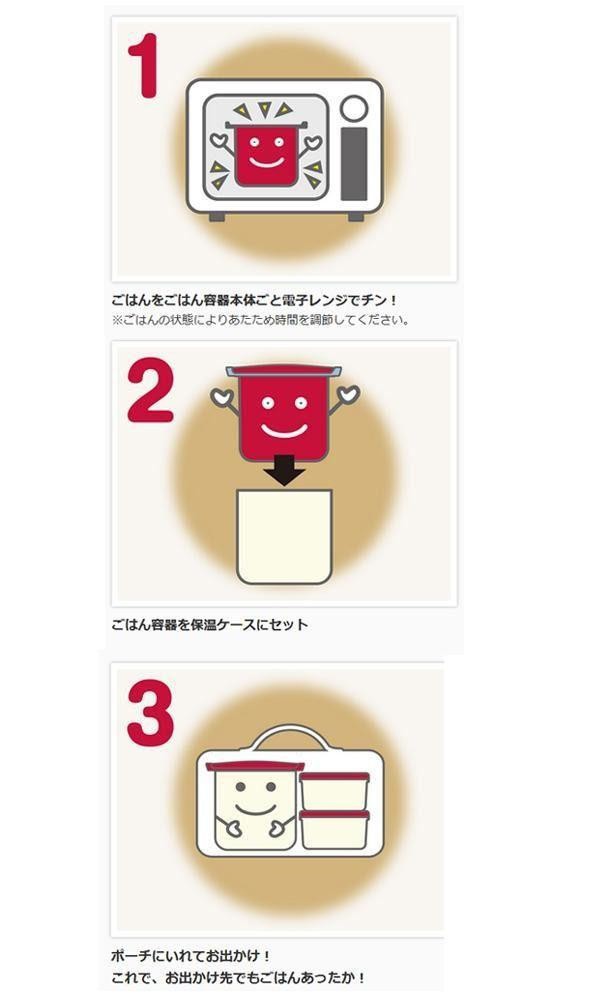 1

ごはんをごはん容器本体ごと電子レンジでチン！
※ごはんの状態によりあたため時間を調節してください。

2

ごはん容器を保温ケースにセット

3

ポーチにいれてお出かけ！
これで、お出かけ先でもごはんあったか！