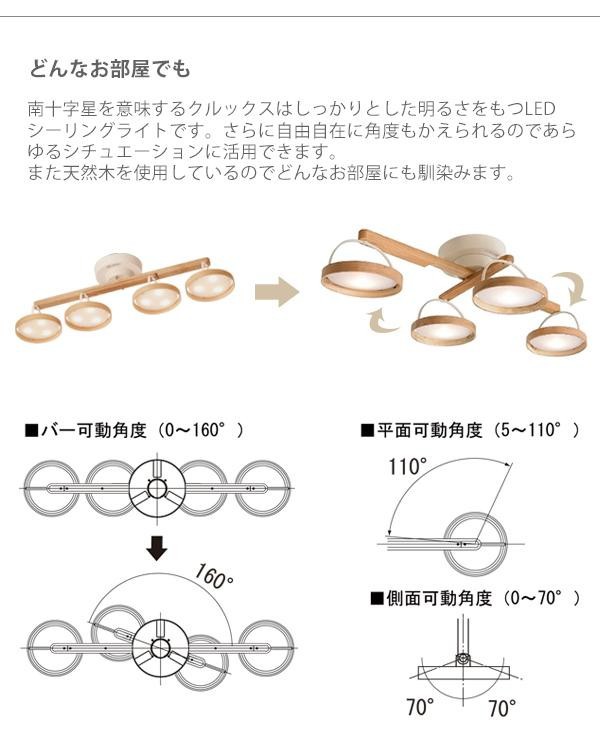 どんなお部屋でも

南十字星を意味するクルックスはしっかりとした明るさをもつLEDシーリングライトです。さらに自由自在に角度もかえられるのであらゆるシチュエーションに活用できます。
また天然木を使用しているのでどんなお部屋にも馴染みます。

■バー可動角度（0～160°）

160°

■平面可動角度（5～110°）

110°

■側面可動角度（0～70°）

70°　70°