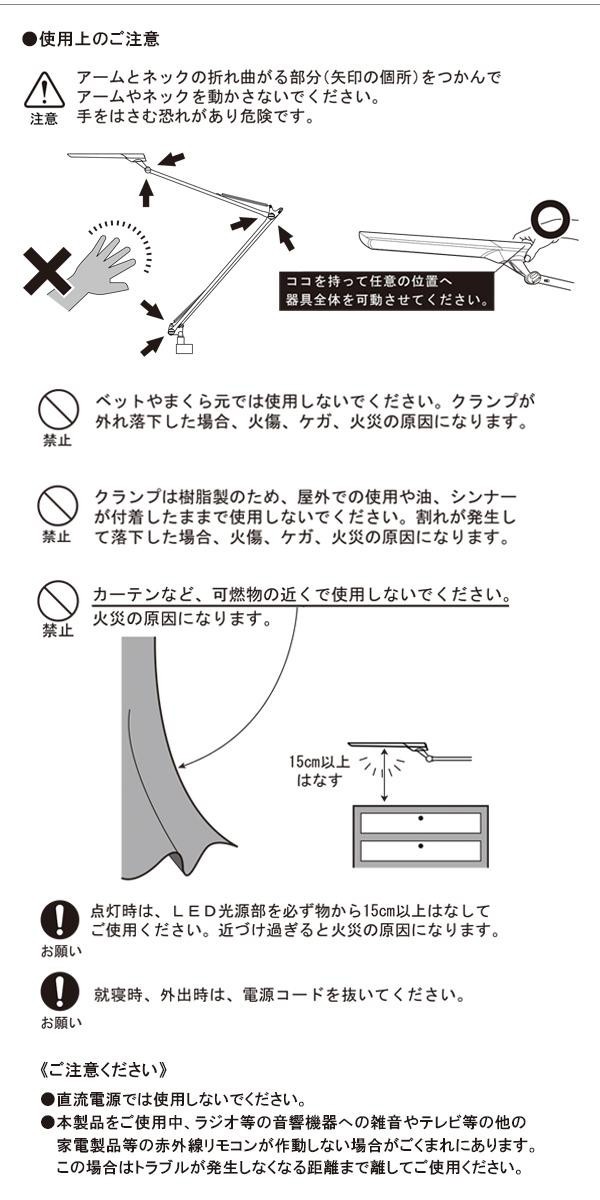 ●使用上のご注意

注意 アームとネックの折れ曲がる部分(矢印の個所)をつかんでアームやネックを動かさないでください。手をはさむ恐れがあり危険です。

ココを持って任意の位置へ器具全体を可動させてください。

禁止 ベットやまくら元では使用しないでください。クランプが外れ落下した場合、火傷、ケガ、火災の原因になります。

禁止 クランプは樹脂製のため、屋外での使用や油、シンナーが付着したままで使用しないでください。割れが発生して落下した場合、火傷、ケガ、火災の原因になります。

禁止 カーテンなど、可燃物の近くで使用しないでください。火災の原因になります。

15cm以上はなす

お願い 点灯時は、ＬＥＤ光源部を必ず物から15cm以上はなしてご使用ください。近づけ過ぎると火災の原因になります。

お願い 就寝時、外出時は、電源コードを抜いてください。

《ご注意ください》
●直流電源では使用しないでください。
●本製品をご使用中、ラジオ等の音響機器への雑音やテレビ等の他の家電製品等の赤外線リモコンが作動しない場合がごくまれにあります。この場合はトラブルが発生しなくなる距離まで離してご使用ください。