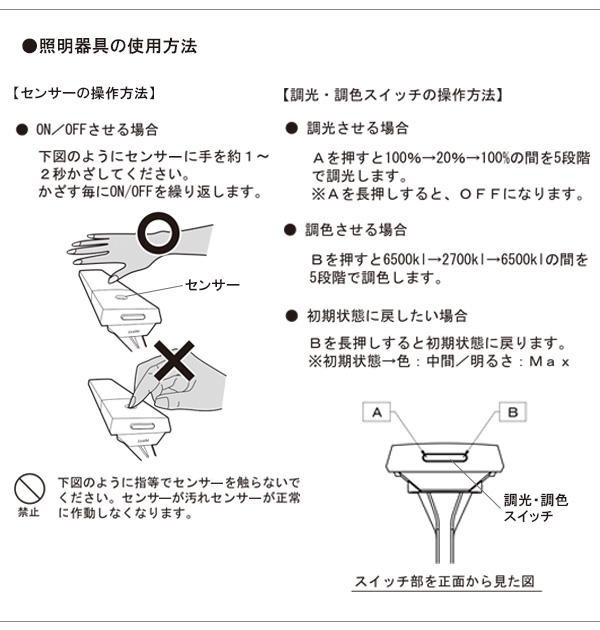 ●照明器具の使用方法

【センサーの操作方法】

● ON／OFFさせる場合

下図のようにセンサーに手を約１～２秒かざしてください。
かざす毎にON/OFFを繰り返します。

センサー

禁止

下図のように指等でセンサーを触らないでください。センサーが汚れセンサーが正常に作動しなくなります。

【調光・調色スイッチの操作方法】

● 調光させる場合

Ａを押すと100%→20%→100%の間を5段階で調光します。
※Ａを長押しすると、ＯＦＦになります。

● 調色させる場合

Ｂを押すと6500kl→2700kl→6500klの間を5段階で調色します。

● 初期状態に戻したい場合

Ｂを長押しすると初期状態に戻ります。
※初期状態→色：中間／明るさ：Ｍａｘ

A

B

調光・調色
スイッチ

スイッチ部を正面から見た図