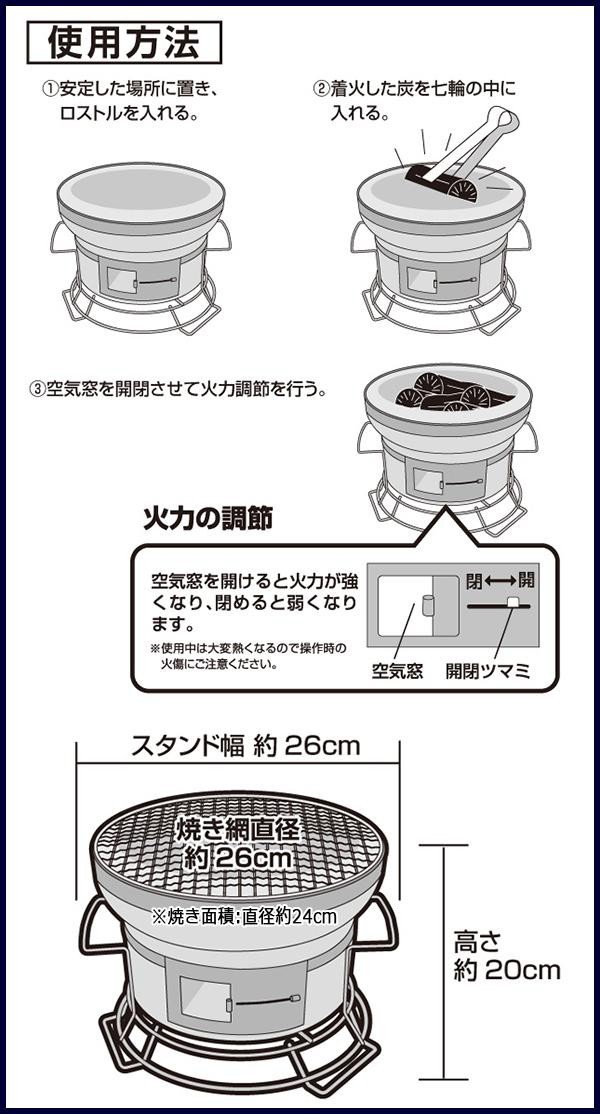 使用方法

①安定した場所に置き、ロストルを入れる。

②着火した炭を七輪の中に入れる。

③空気窓を開閉させて火力調節を行う。

火力の調節

空気窓を開けると火力が強くなり、閉めると弱くなります。

※使用中は大変熱くなるので操作時の火傷にご注意ください。

閉⟷開

空気窓

開閉ツマミ

スタンド幅 約 26cm

焼き網直径 約 26cm

※焼き面積:直径約24cm

高さ 約 20cm