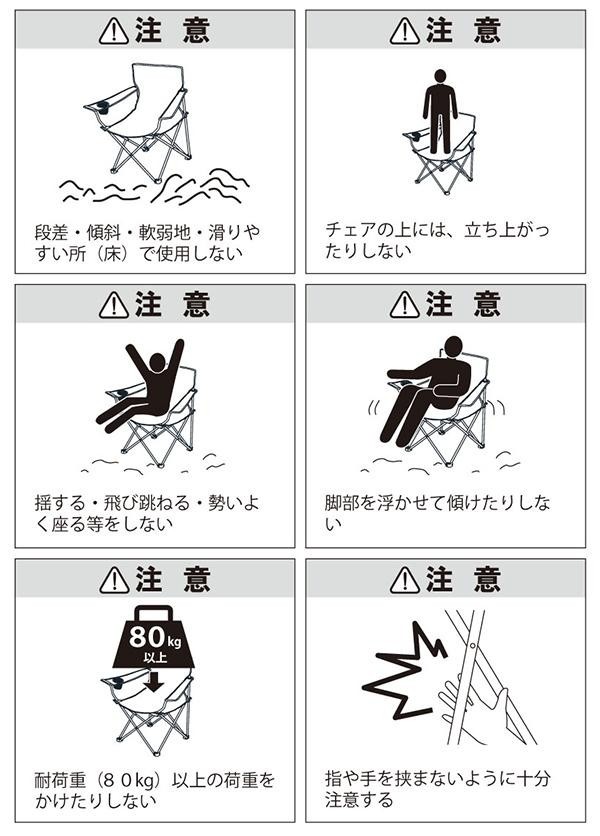 注 意

段差・傾斜・軟弱地・滑りやすい所（床）で使用しない

注 意

チェアの上には、立ち上がったりしない

注 意

揺する・飛び跳ねる・勢いよく座る等をしない

注 意

脚部を浮かせて傾けたりしない

注 意

80kg
以上

耐荷重（８０kg）以上の荷重をかけたりしない

注 意

指や手を挟まないように十分注意する