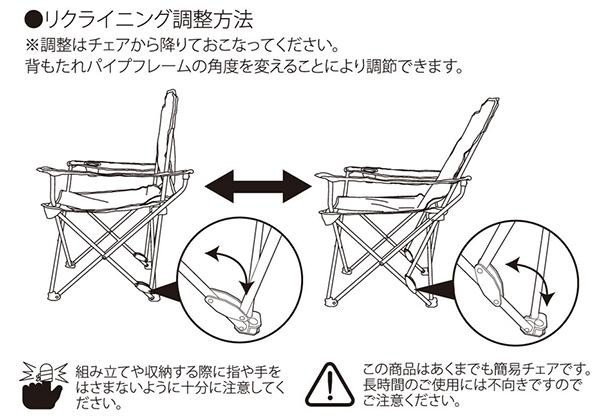 ●リクライニング調整方法
※調整はチェアから降りておこなってください。
背もたれパイプフレームの角度を変えることにより調節できます。

組み立てや収納する際に指や手をはさまないように十分に注意してください。

この商品はあくまでも簡易チェアです。長時間のご使用には不向きですのでご注意ください。