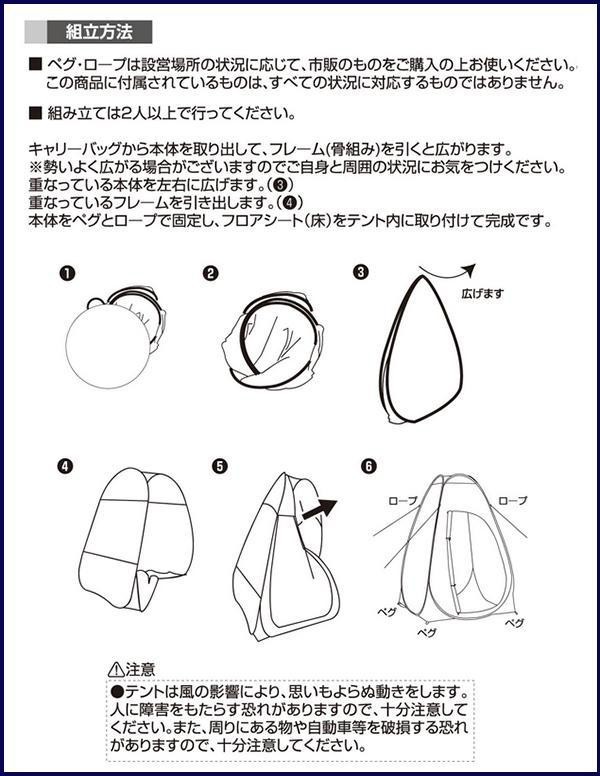 組立方法

■ ペグ・ロープは設営場所の状況に応じて、市販のものをご購入の上お使いください。この商品に付属されているものは、すべての状況に対応するものではありません。

■ 組み立ては2人以上で行ってください。

キャリーバッグから本体を取り出して、フレーム(骨組み)を引くと広がります。
※勢いよく広がる場合がございますのでご自身と周囲の状況にお気をつけください。
重なっている本体を左右に広げます。(❸)
重なっているフレームを引き出します。(❹)
本体をペグとロープで固定し、フロアシート(床)をテント内に取り付けて完成です。

❶

❷

❸

広げます

❹

❺

❻

ロープ

ロープ

ペグ

ペグ

ペグ

⚠注意
●テントは風の影響により、思いもよらぬ動きをします。人に障害をもたらす恐れがありますので、十分注意してください。また、周りにある物や自動車等を破損する恐れがありますので、十分注意してください。