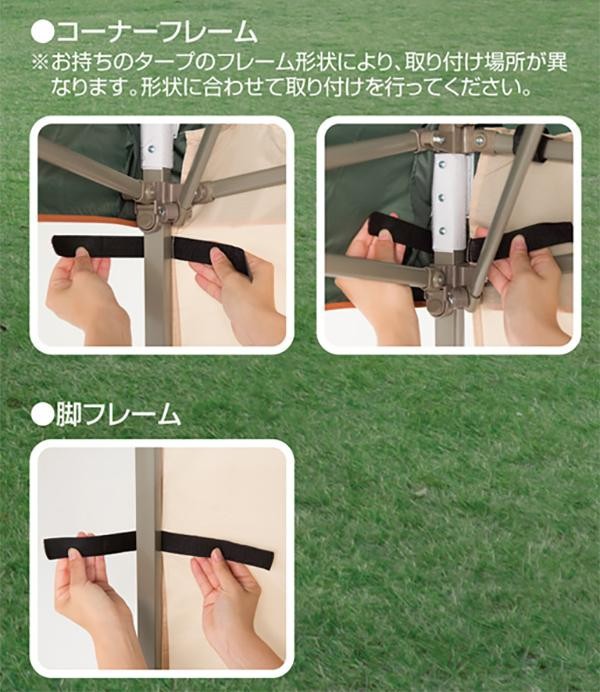 ●コーナーフレーム
※お持ちのタープのフレーム形状により、取り付け場所が異なります。形状に合わせて取り付けを行ってください。

●脚フレーム