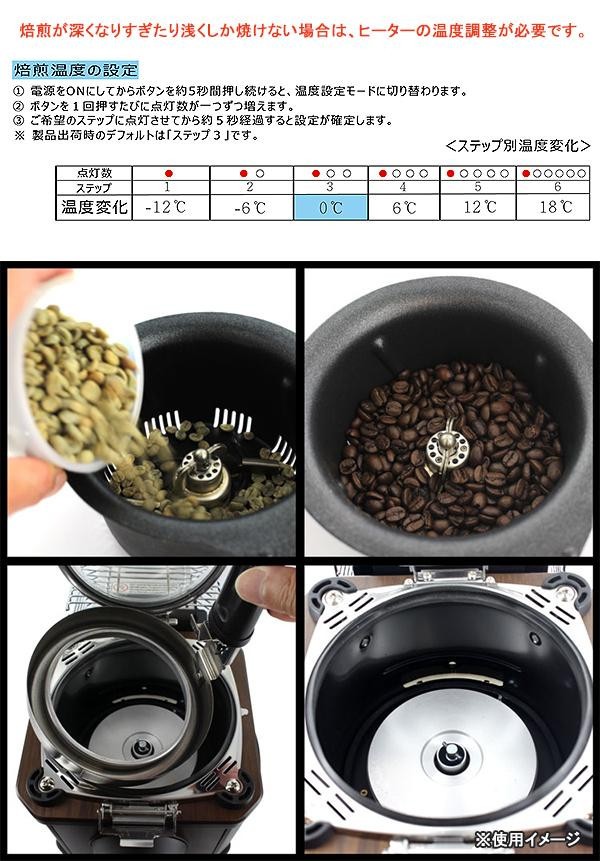 焙煎が深くなりすぎたり浅くしか焼けない場合は、ヒーターの温度調整が必要です。

焙煎温度の設定

① 電源をONにしてからボタンを約５秒間押し続けると、温度設定モードに切り替わります。
② ボタンを１回押すたびに点灯数が一つずつ増えます。
③ ご希望のステップに点灯させてから約５秒経過すると設定が確定します。
※ 製品出荷時のデフォルトは「ステップ３」です。

＜ステップ別温度変化＞

| 点灯数 | ● | ●○ | ●○○ | ●○○○ | ●○○○○ | ●○○○○○ |
|---|---|---|---|---|---|---|
| ステップ | 1 | 2 | 3 | 4 | 5 | 6 |
| 温度変化 | -12℃ | -6℃ | 0℃ | 6℃ | 12℃ | 18℃ |

※使用イメージ