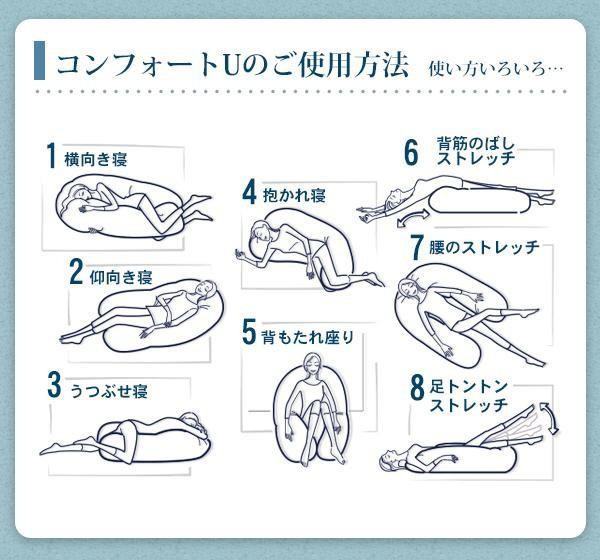 コンフォートUのご使用方法 使い方いろいろ…

1 横向き寝

2 仰向き寝

3 うつぶせ寝

4 抱かれ寝

5 背もたれ座り

6 背筋のばしストレッチ

7 腰のストレッチ

8 足トントンストレッチ