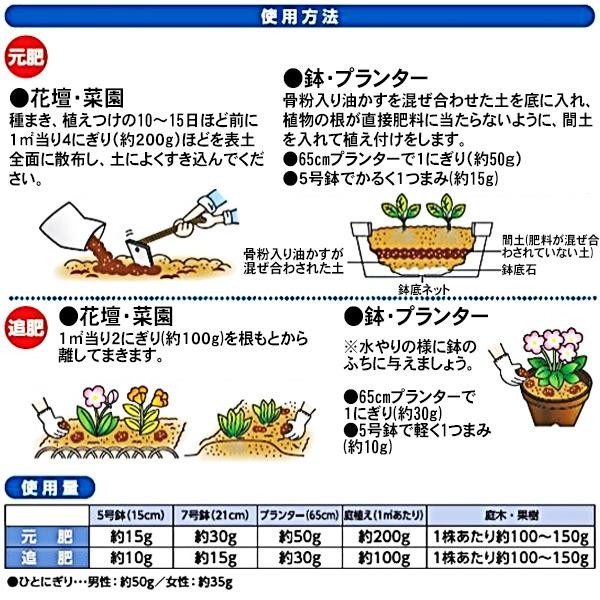 使用方法

元肥

●花壇・菜園
種まき、植えつけの10～15日ほど前に1㎡当り4にぎり(約200g)ほどを表土全面に散布し、土によくすき込んでください。

●鉢・プランター
骨粉入り油かすを混ぜ合わせた土を底に入れ、植物の根が直接肥料に当たらないように、間土を入れて植え付けをします。
●65cmプランターで1にぎり(約50g)
●5号鉢でかるく1つまみ(約15g)

骨粉入り油かすが混ぜ合わされた土
間土(肥料が混ぜ合わされていない土)
鉢底石
鉢底ネット

追肥

●花壇・菜園
1㎡当り2にぎり(約100g)を根もとから離してまきます。

●鉢・プランター
※水やりの様に鉢のふちに与えましょう。

●65cmプランターで1にぎり(約30g)
●5号鉢で軽く1つまみ(約10g)

使用量

| | 5号鉢(15cm) | 7号鉢(21cm) | プランター(65cm) | 庭植え(1㎡あたり) | 庭木・果樹 |
|---|---|---|---|---|---|
| 元　肥 | 約15g | 約30g | 約50g | 約200g | 1株あたり約100～150g |
| 追　肥 | 約10g | 約15g | 約30g | 約100g | 1株あたり約100～150g |

●ひとにぎり…男性：約50g／女性：約35g