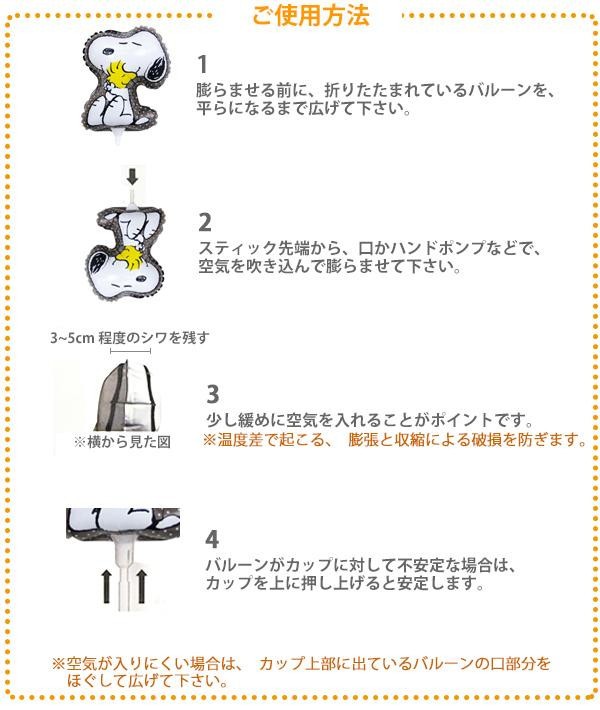 ご使用方法

1
膨らませる前に、折りたたまれているバルーンを、平らになるまで広げて下さい。

2
スティック先端から、口かハンドポンプなどで、空気を吹き込んで膨らませて下さい。

3~5cm 程度のシワを残す

※横から見た図

3
少し緩めに空気を入れることがポイントです。
※温度差で起こる、 膨張と収縮による破損を防ぎます。

4
バルーンがカップに対して不安定な場合は、カップを上に押し上げると安定します。

※空気が入りにくい場合は、 カップ上部に出ているバルーンの口部分をほぐして広げて下さい。