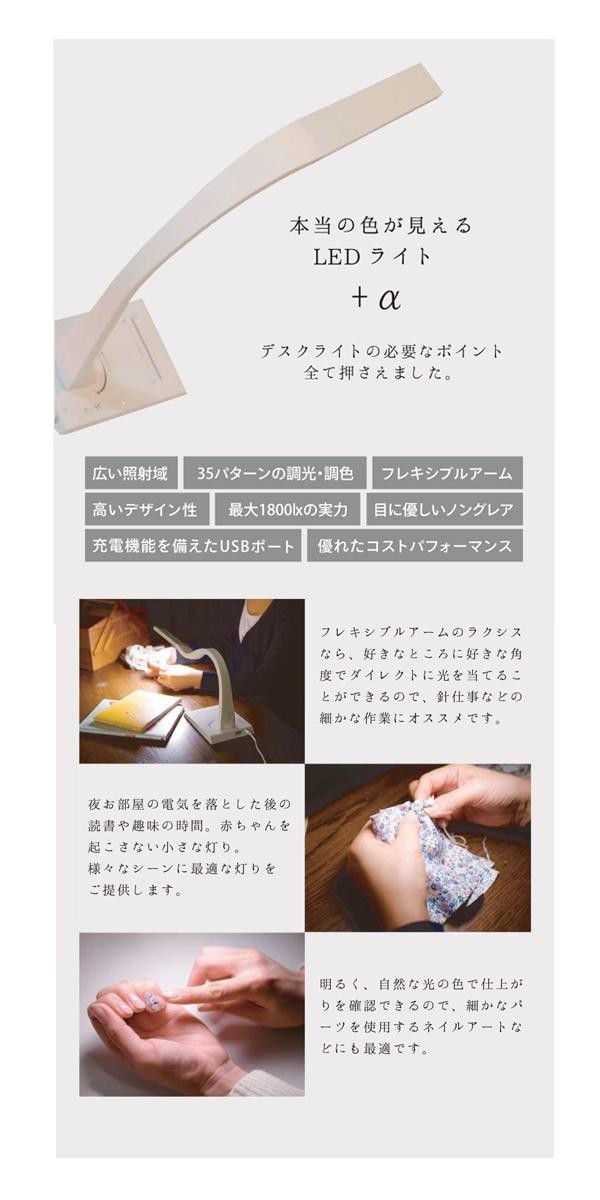 本当の色が見える
LEDライト
$+\alpha$

デスクライトの必要なポイント
全て押さえました。

広い照射域
35パターンの調光・調色
フレキシブルアーム
高いデザイン性
最大1800lxの実力
目に優しいノングレア
充電機能を備えたUSBポート
優れたコストパフォーマンス

フレキシブルアームのラクシスなら、好きなところに好きな角度でダイレクトに光を当てることができるので、針仕事などの細かな作業にオススメです。

夜お部屋の電気を落とした後の読書や趣味の時間。赤ちゃんを起こさない小さな灯り。
様々なシーンに最適な灯りをご提供します。

明るく、自然な光の色で仕上がりを確認できるので、細かなパーツを使用するネイルアートなどにも最適です。