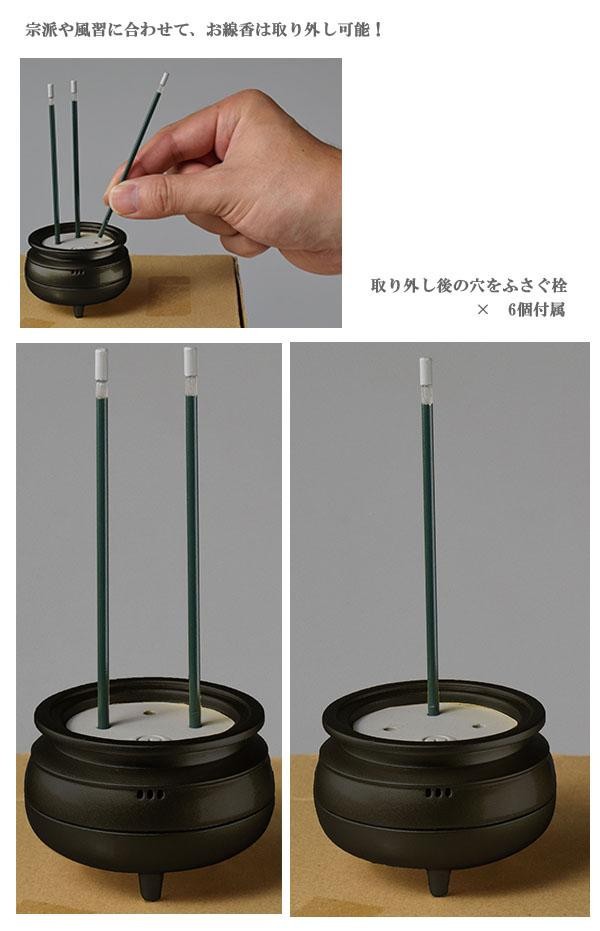 宗派や風習に合わせて、お線香は取り外し可能！

取り外し後の穴をふさぐ栓
× 6個付属