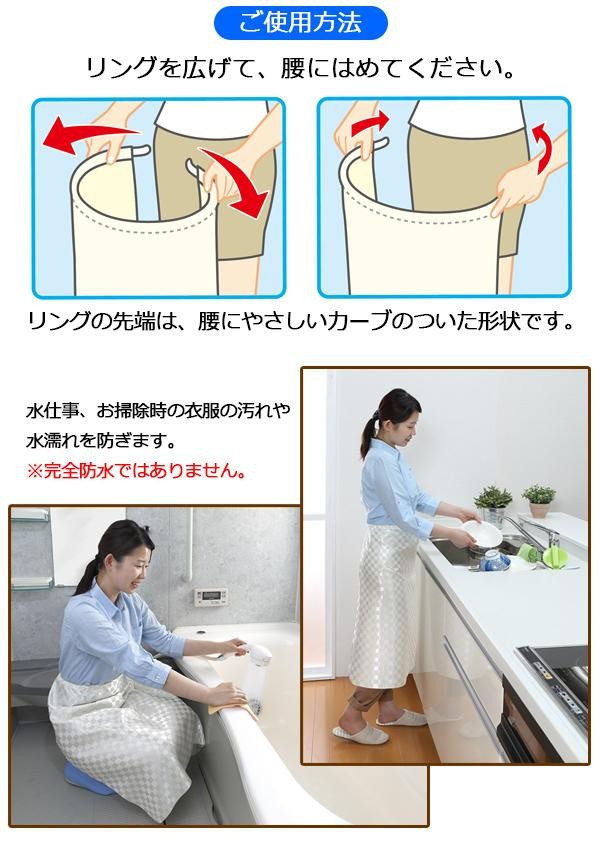 ご使用方法

リングを広げて、腰にはめてください。

リングの先端は、腰にやさしいカーブのついた形状です。

水仕事、お掃除時の衣服の汚れや水濡れを防ぎます。
※完全防水ではありません。