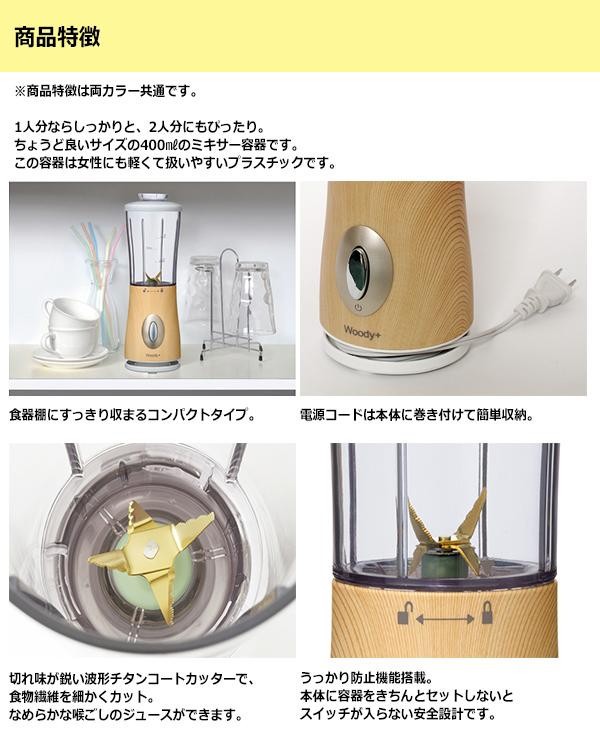 商品特徴

※商品特徴は両カラー共通です。

1人分ならしっかりと、2人分にもぴったり。
ちょうど良いサイズの400㎖のミキサー容器です。
この容器は女性にも軽くて扱いやすいプラスチックです。

Woody+

Woody+

食器棚にすっきり収まるコンパクトタイプ。

電源コードは本体に巻き付けて簡単収納。

切れ味が鋭い波形チタンコートカッターで、
食物繊維を細かくカット。
なめらかな喉ごしのジュースができます。

うっかり防止機能搭載。
本体に容器をきちんとセットしないと
スイッチが入らない安全設計です。