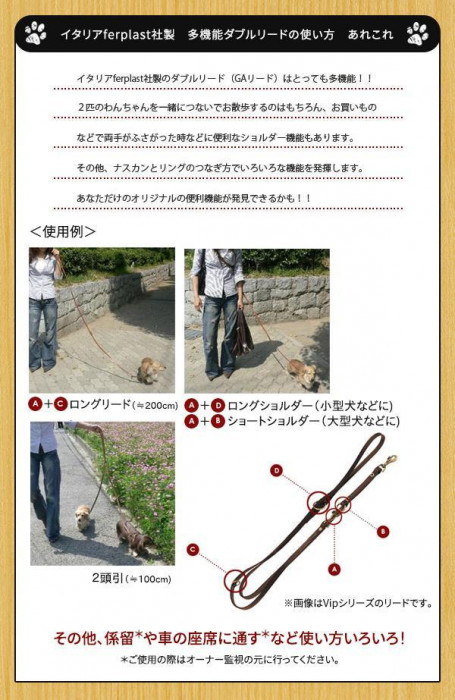 イタリアferplast社製　多機能ダブルリードの使い方　あれこれ

イタリアferplast社製のダブルリード（GAリード）はとっても多機能！！

２匹のわんちゃんを一緒につないでお散歩するのはもちろん、お買いもの

などで両手がふさがった時などに便利なショルダー機能もあります。

その他、ナスカンとリングのつなぎ方でいろいろな機能を発揮します。

あなただけのオリジナルの便利機能が発見できるかも！！

＜使用例＞

A＋C ロングリード（≒200cm）

A＋D ロングショルダー（小型犬などに）
A＋B ショートショルダー（大型犬などに）

2頭引（≒100cm）

D

B

C

A

※画像はVipシリーズのリードです。

その他、係留*や車の座席に通す*など使い方いろいろ！

*ご使用の際はオーナー監視の元に行ってください。