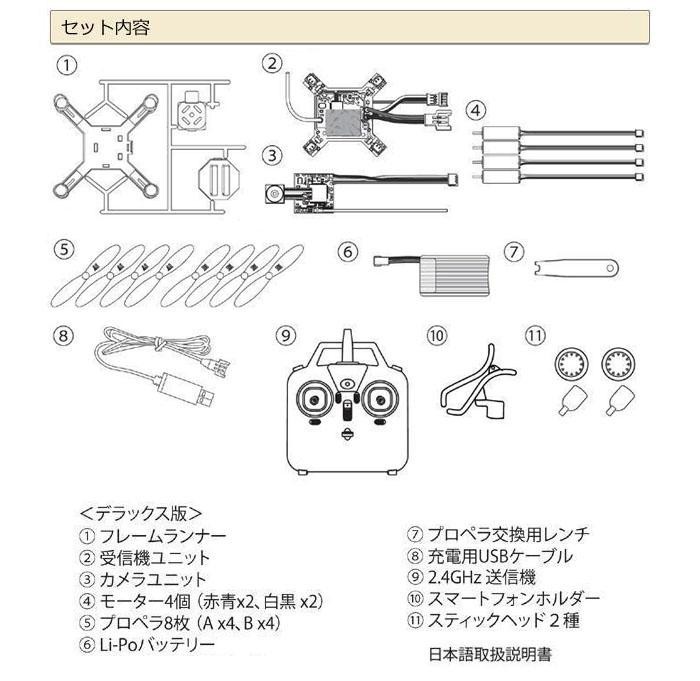 セット内容

①

②

③

④

⑤

⑥

⑦

⑧

⑨

⑩

⑪

＜デラックス版＞
① フレームランナー
② 受信機ユニット
③ カメラユニット
④ モーター4個（赤青x2、白黒 x2）
⑤ プロペラ8枚（A x4、B x4）
⑥ Li-Poバッテリー

⑦ プロペラ交換用レンチ
⑧ 充電用USBケーブル
⑨ 2.4GHz 送信機
⑩ スマートフォンホルダー
⑪ スティックヘッド 2 種

日本語取扱説明書